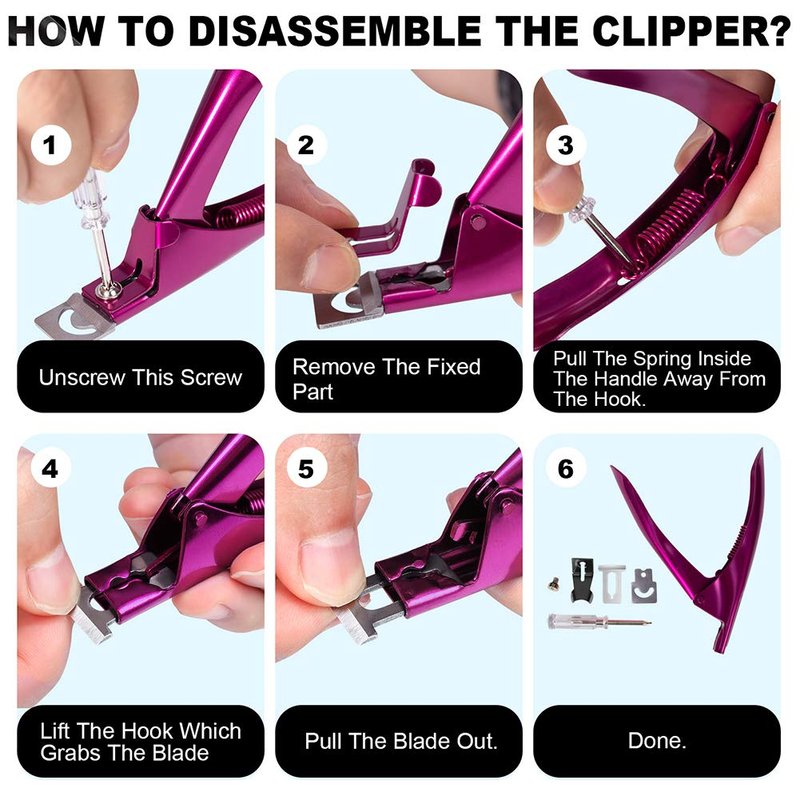 HOW TO DISASSEMBLE THE CLIPPER?

1

Unscrew This Screw

2

Remove The Fixed Part

3

Pull The Spring Inside The Handle Away From The Hook.

4

Lift The Hook Which Grabs The Blade

5

Pull The Blade Out.

6

Done.