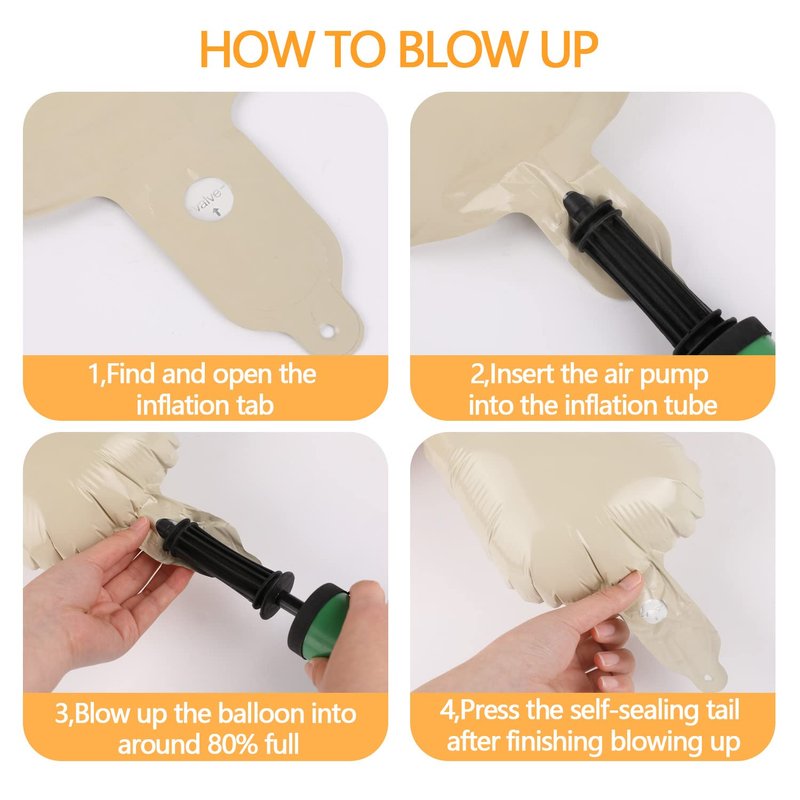 HOW TO BLOW UP

valve

1,Find and open the inflation tab

2,Insert the air pump into the inflation tube

3,Blow up the balloon into around 80% full

4,Press the self-sealing tail after finishing blowing up