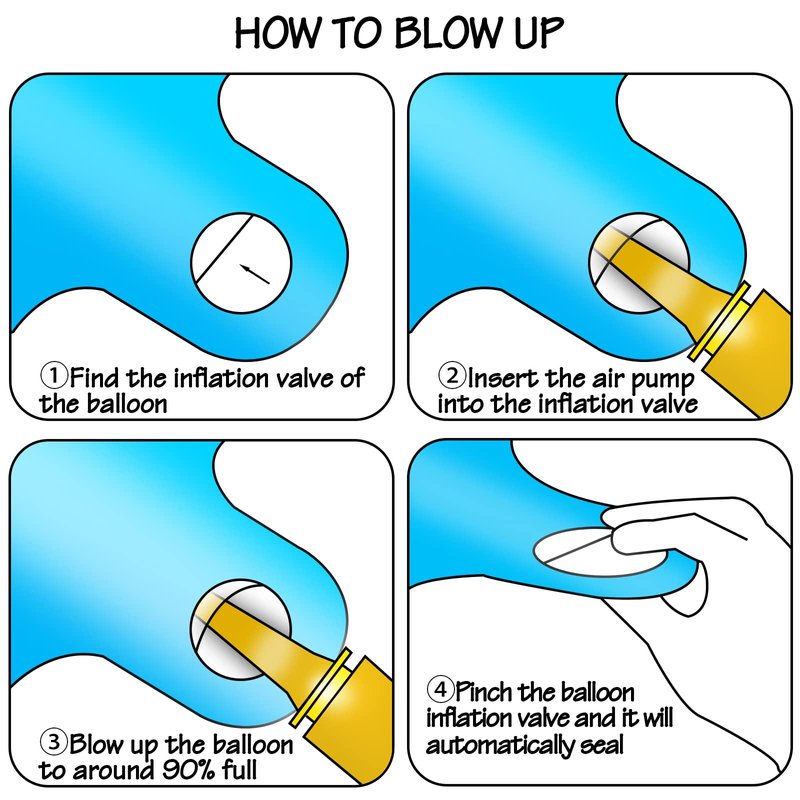 HOW TO BLOW UP

①Find the inflation valve of the balloon

②Insert the air pump into the inflation valve

③Blow up the balloon to around 90% full

④Pinch the balloon inflation valve and it will automatically seal