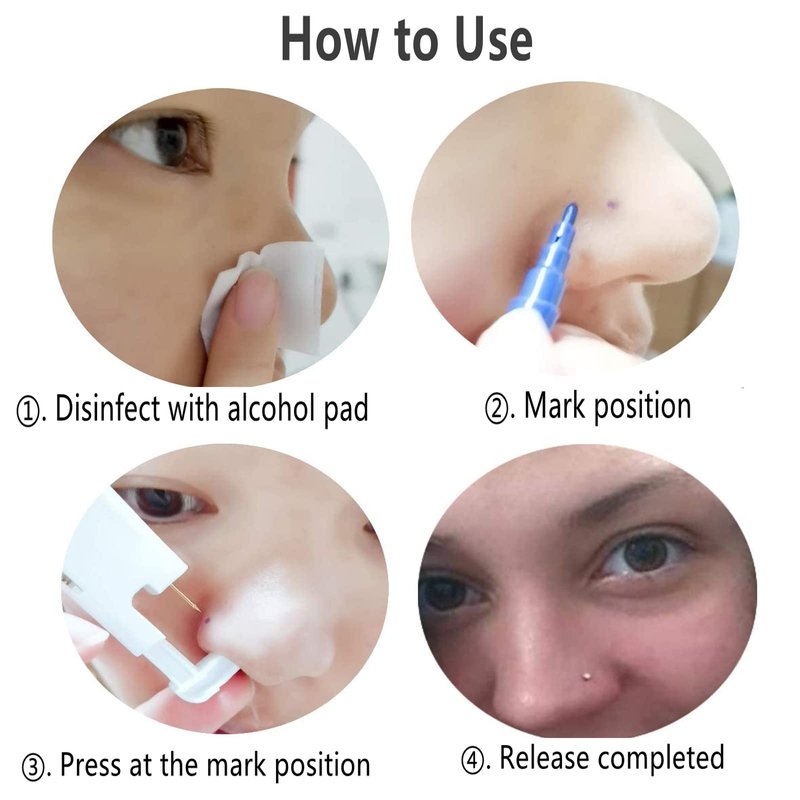 How to Use

①. Disinfect with alcohol pad

②. Mark position

③. Press at the mark position

④. Release completed