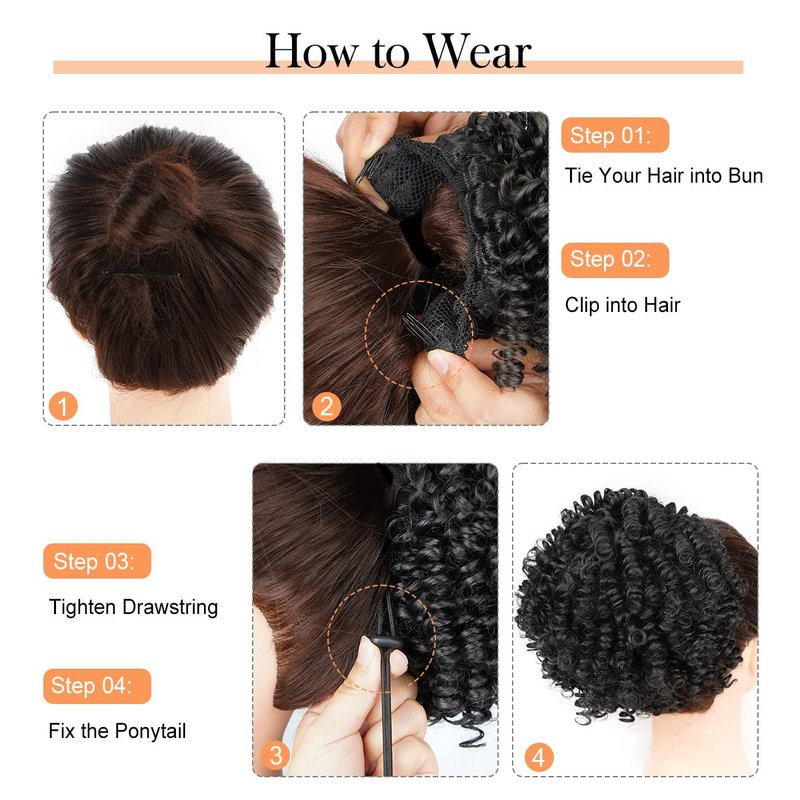 How to Wear

1

2

Step 01:

Tie Your Hair into Bun

Step 02:

Clip into Hair

Step 03:

Tighten Drawstring

Step 04:

Fix the Ponytail

3

4