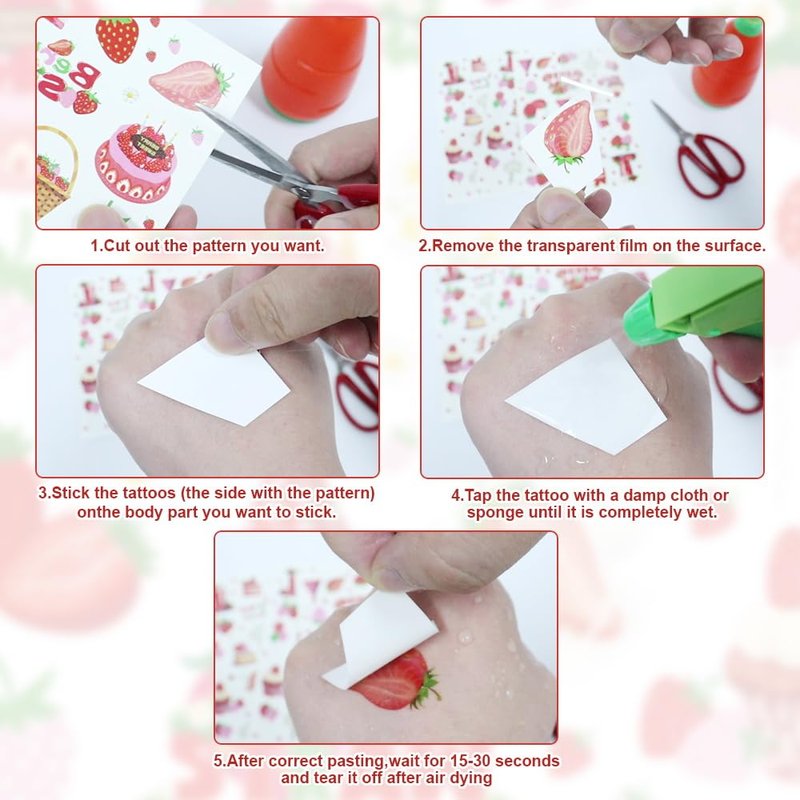 1.Cut out the pattern you want.

2.Remove the transparent film on the surface.

3.Stick the tattoos (the side with the pattern) onthe body part you want to stick.

4.Tap the tattoo with a damp cloth or sponge until it is completely wet.

5.After correct pasting,wait for 15-30 seconds and tear it off after air dying