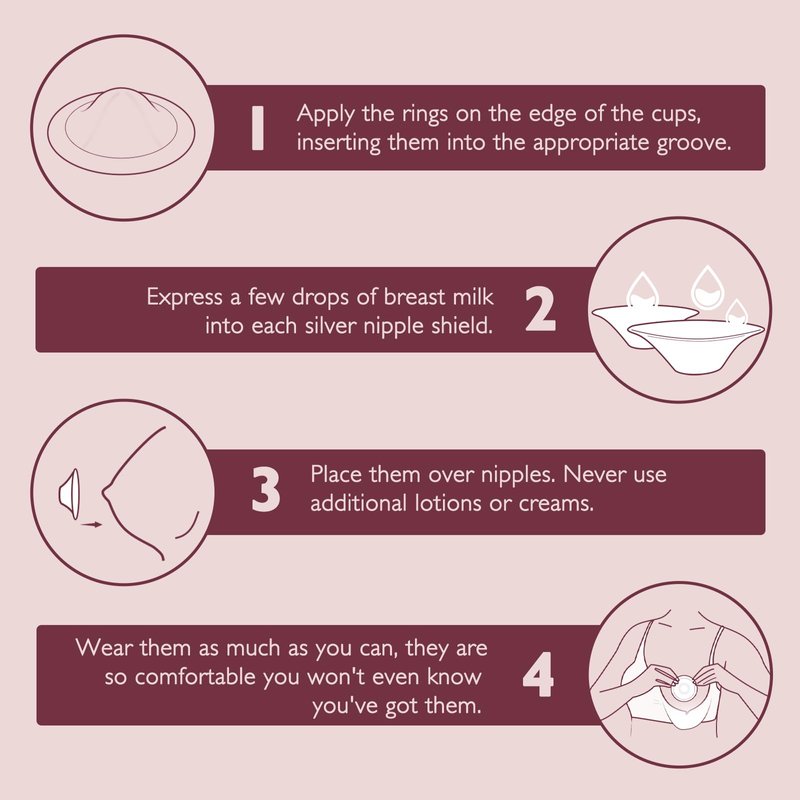 1 Apply the rings on the edge of the cups, inserting them into the appropriate groove.

Express a few drops of breast milk into each silver nipple shield. 2

3 Place them over nipples. Never use additional lotions or creams.

Wear them as much as you can, they are so comfortable you won't even know you've got them. 4