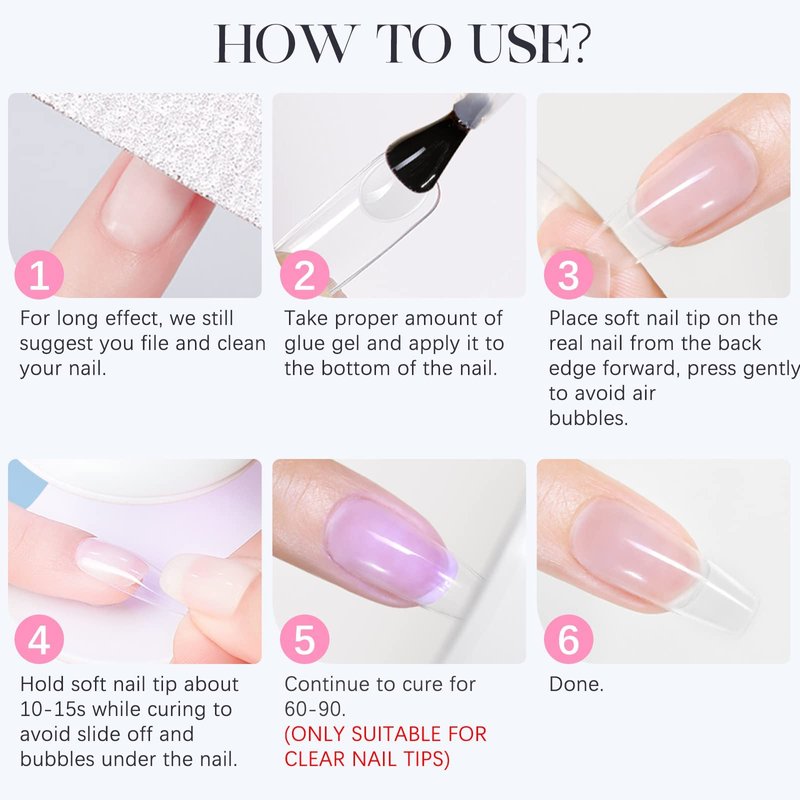 HOW TO USE?

1
For long effect, we still suggest you file and clean your nail.

2
Take proper amount of glue gel and apply it to the bottom of the nail.

3
Place soft nail tip on the real nail from the back edge forward, press gently to avoid air bubbles.

4
Hold soft nail tip about 10-15s while curing to avoid slide off and bubbles under the nail.

5
Continue to cure for 60-90.
(ONLY SUITABLE FOR CLEAR NAIL TIPS)

6
Done.