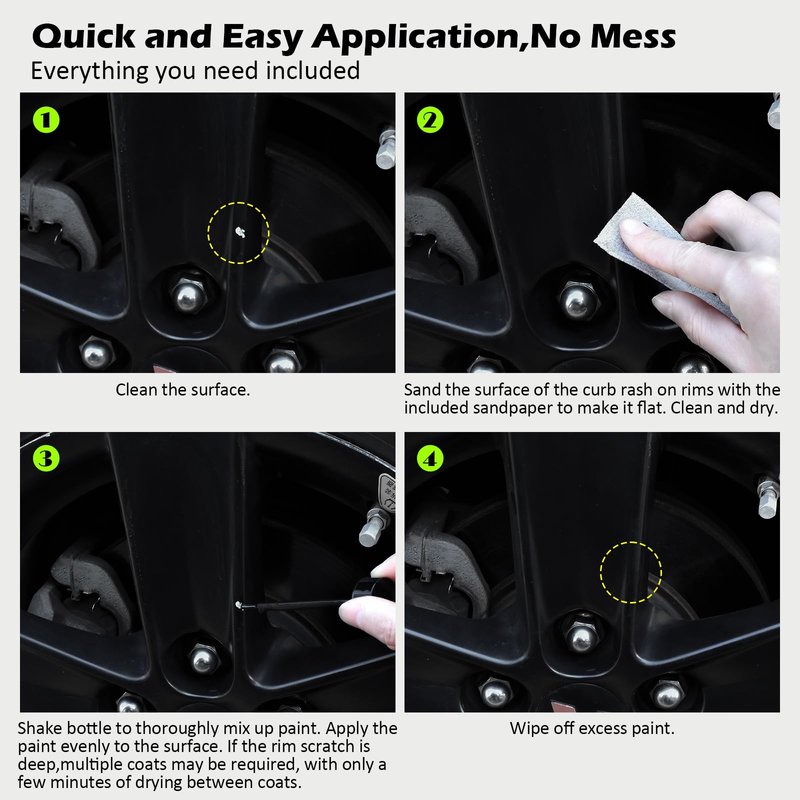 Quick and Easy Application,No Mess

Everything you need included

1

Clean the surface.

2

Sand the surface of the curb rash on rims with the included sandpaper to make it flat. Clean and dry.

3

Shake bottle to thoroughly mix up paint. Apply the paint evenly to the surface. If the rim scratch is deep,multiple coats may be required, with only a few minutes of drying between coats.

4

Wipe off excess paint.