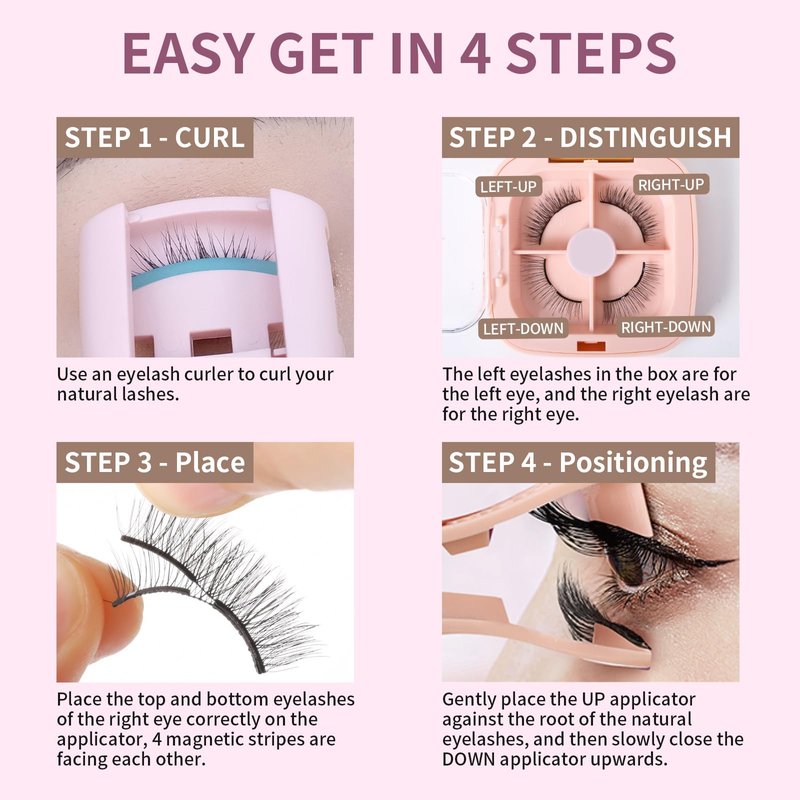 EASY GET IN 4 STEPS

STEP 1 - CURL

Use an eyelash curler to curl your natural lashes.

STEP 2 - DISTINGUISH

LEFT-UP

RIGHT-UP

LEFT-DOWN

RIGHT-DOWN

The left eyelashes in the box are for the left eye, and the right eyelash are for the right eye.

STEP 3 - Place

Place the top and bottom eyelashes of the right eye correctly on the applicator, 4 magnetic stripes are facing each other.

STEP 4 - Positioning

Gently place the UP applicator against the root of the natural eyelashes, and then slowly close the DOWN applicator upwards.