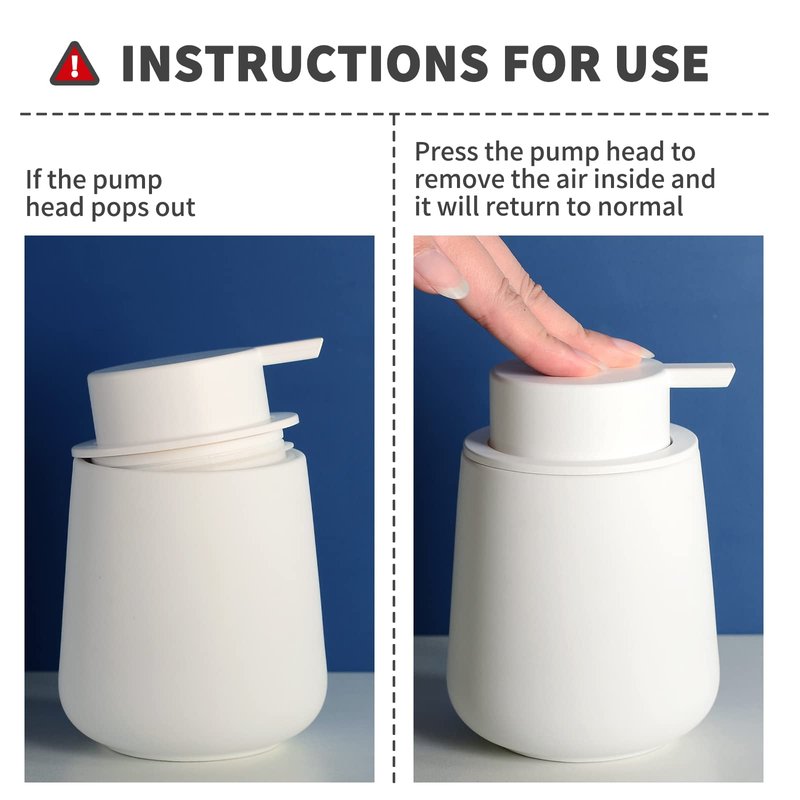 INSTRUCTIONS FOR USE

If the pump head pops out

Press the pump head to remove the air inside and it will return to normal