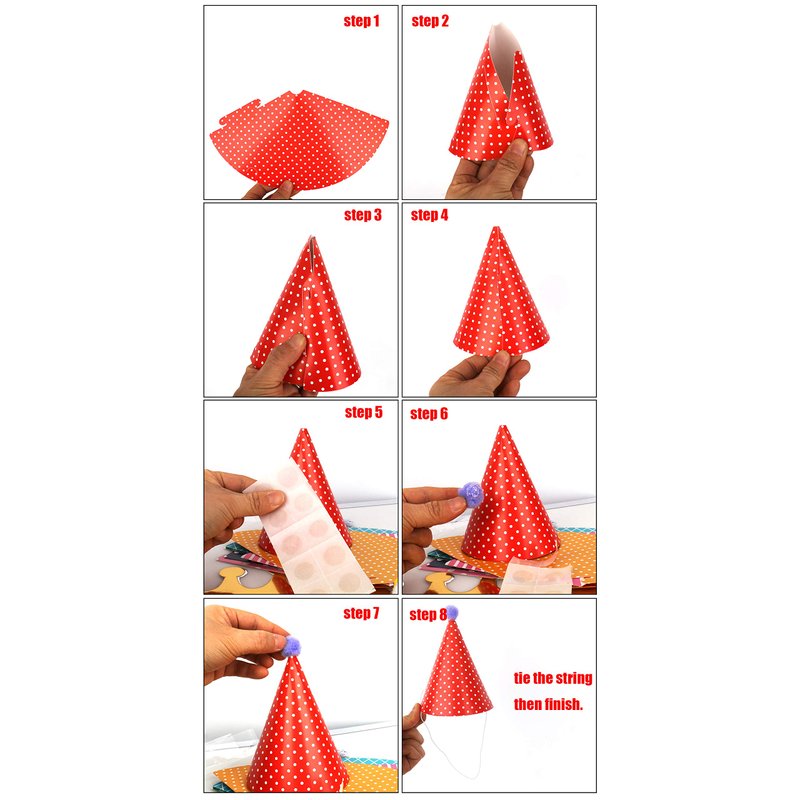 step 1

step 2

step 3

step 4

step 5

step 6

step 7

step 8

tie the string then finish.