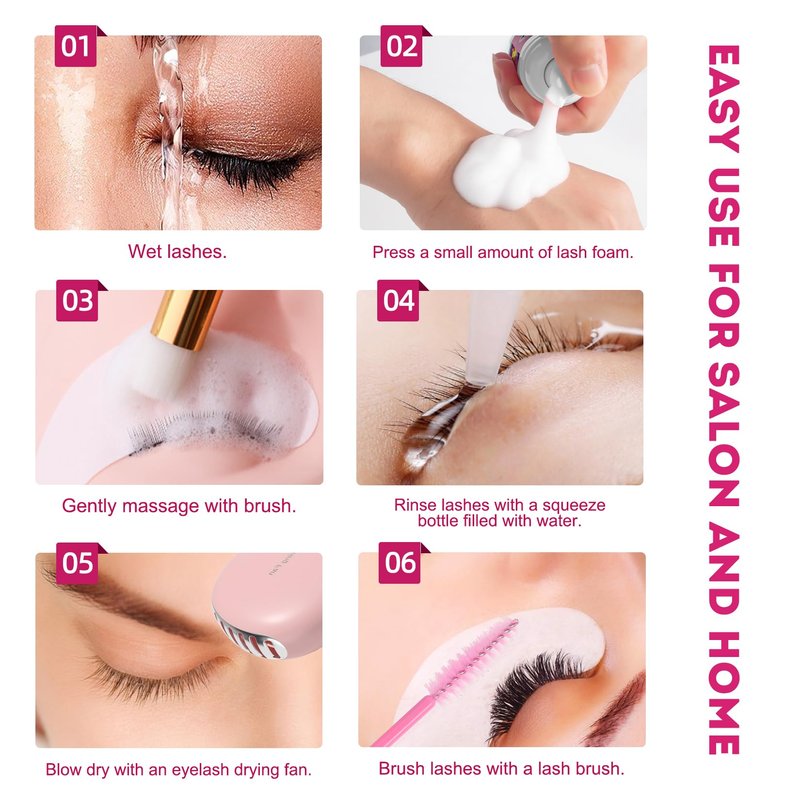 01

Wet lashes.

02

Press a small amount of lash foam.

03

Gently massage with brush.

04

Rinse lashes with a squeeze bottle filled with water.

05

Blow dry with an eyelash drying fan.

06

Brush lashes with a lash brush.

EASY USE FOR SALON AND HOME