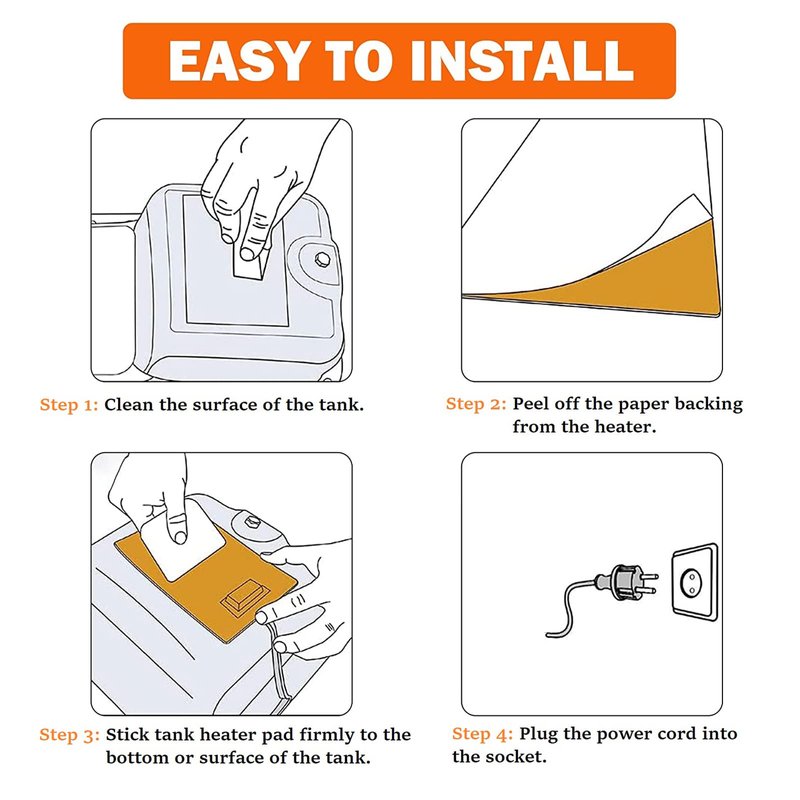 EASY TO INSTALL

Step 1: Clean the surface of the tank.

Step 2: Peel off the paper backing from the heater.

Step 3: Stick tank heater pad firmly to the bottom or surface of the tank.

Step 4: Plug the power cord into the socket.