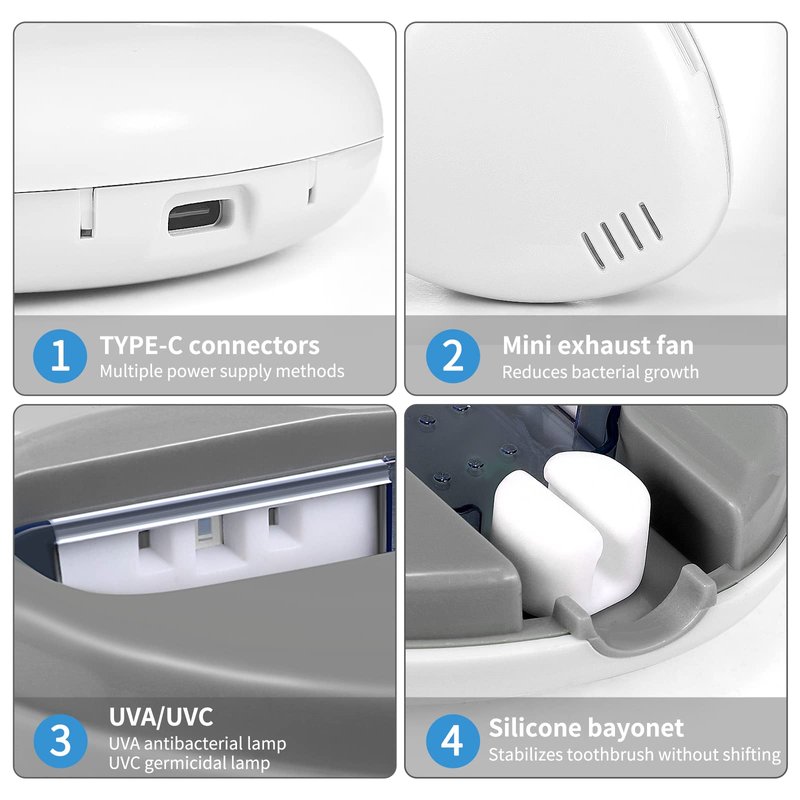 1 TYPE-C connectors
Multiple power supply methods

2 Mini exhaust fan
Reduces bacterial growth

3 UVA/UVC
UVA antibacterial lamp
UVC germicidal lamp

4 Silicone bayonet
Stabilizes toothbrush without shifting