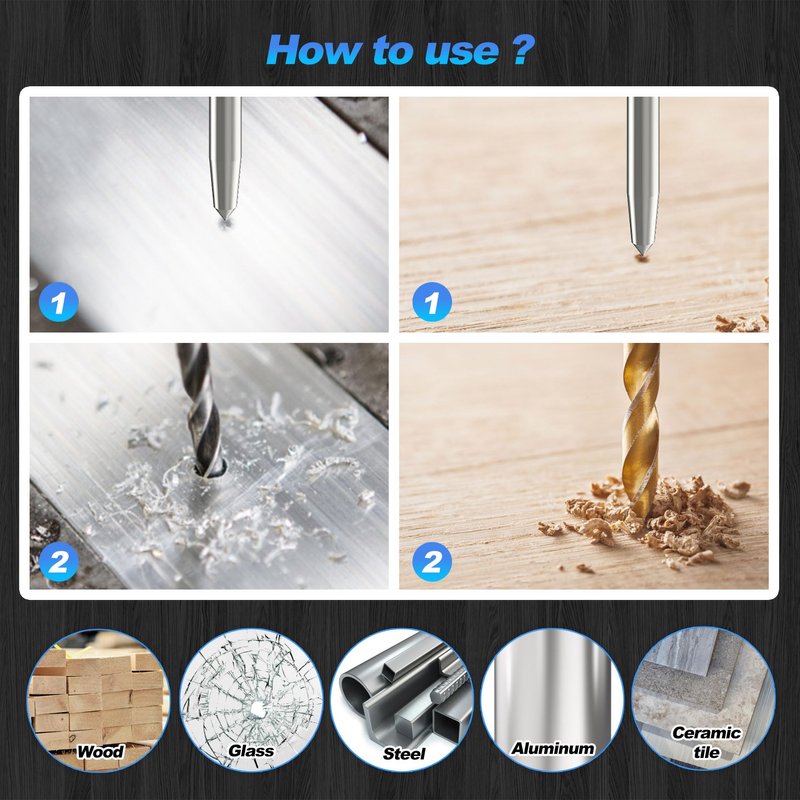 How to use ?

1

1

2

2

Wood

Glass

Steel

Aluminum

Ceramic tile