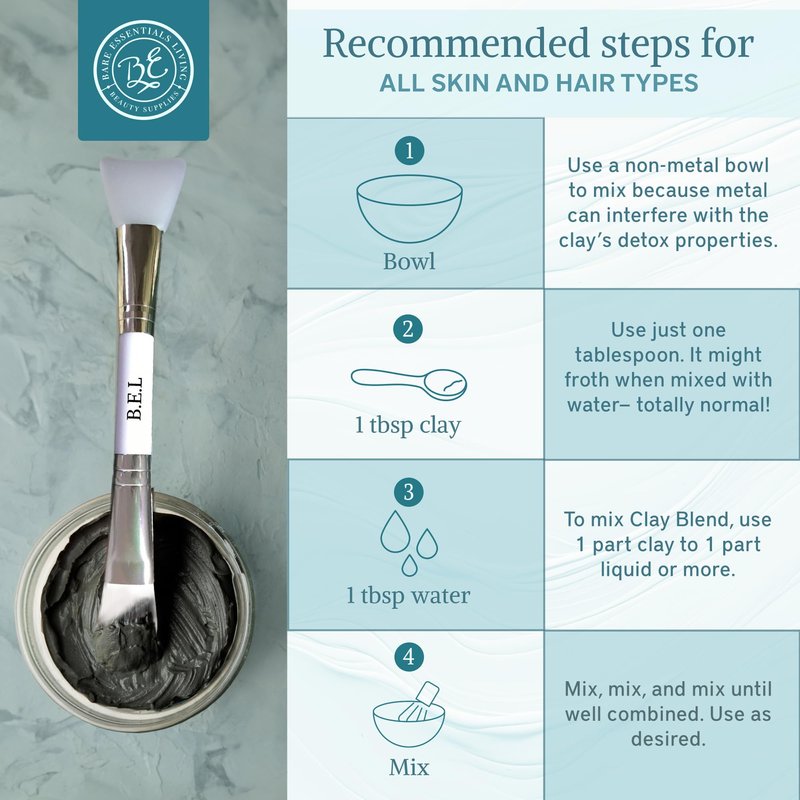 BARE ESSENTIALS LIVING
BE
BEAUTY SUPPLIES

B.E.L

Recommended steps for
ALL SKIN AND HAIR TYPES

1
Bowl

Use a non-metal bowl to mix because metal can interfere with the clay's detox properties.

2
1 tbsp clay

Use just one tablespoon. It might froth when mixed with water– totally normal!

3
1 tbsp water

To mix Clay Blend, use 1 part clay to 1 part liquid or more.

4
Mix

Mix, mix, and mix until well combined. Use as desired.