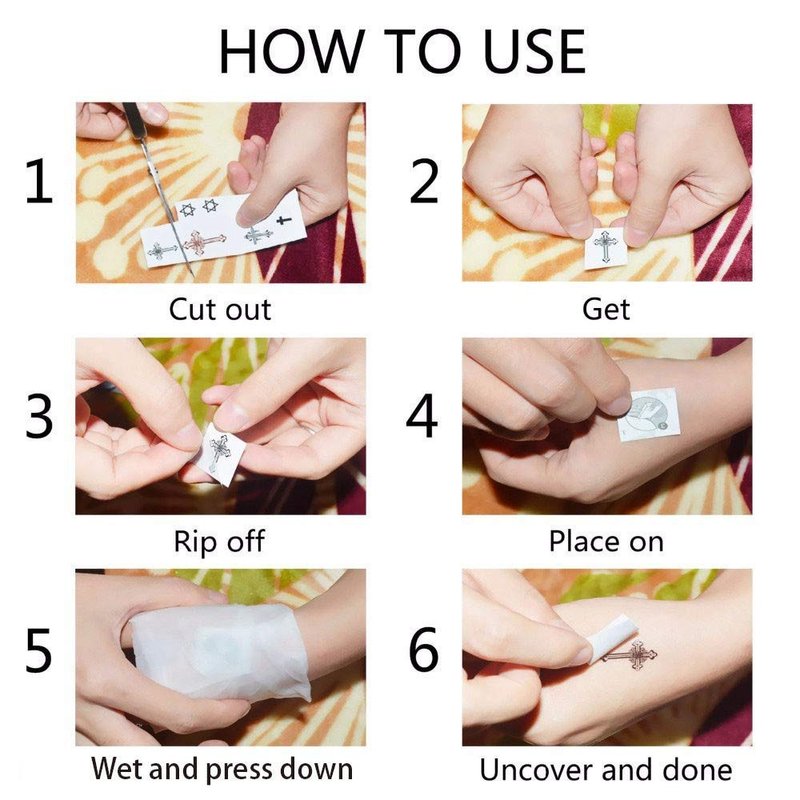 HOW TO USE

1
Cut out

2
Get

3
Rip off

4
Place on

5
Wet and press down

6
Uncover and done