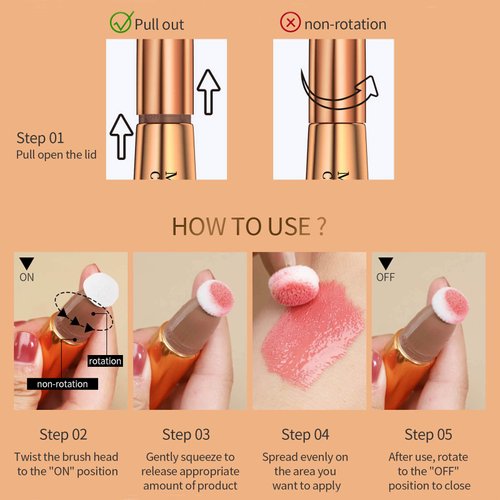 Pull out

non-rotation

Step 01
Pull open the lid

HOW TO USE ?

ON

rotation

non-rotation

OFF

Step 02
Twist the brush head to the "ON" position

Step 03
Gently squeeze to release appropriate amount of product

Step 04
Spread evenly on the area you want to apply

Step 05
After use, rotate to the "OFF" position to close