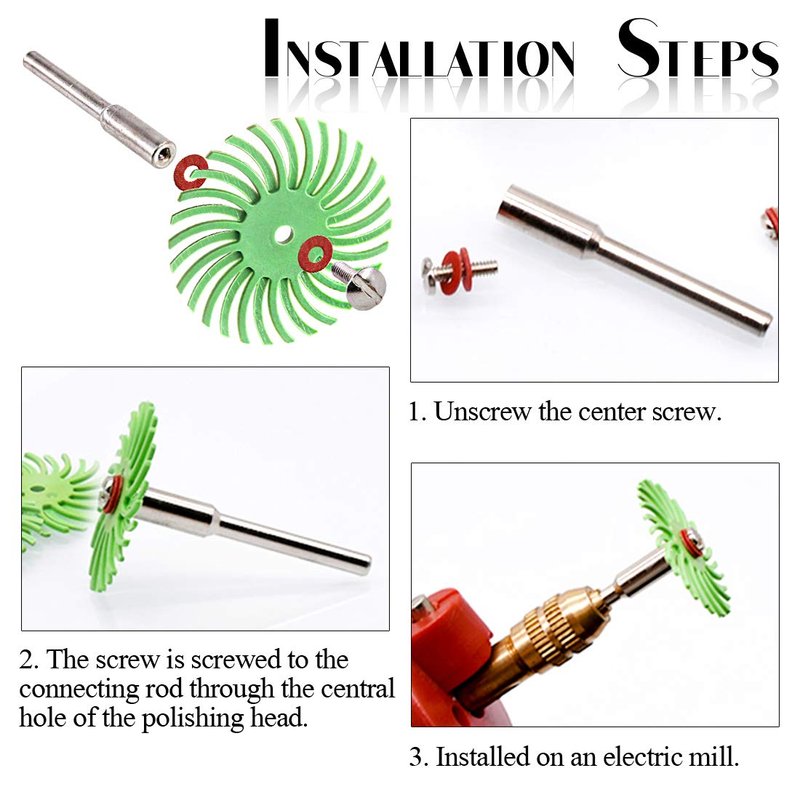 INSTALLATION STEPS

1. Unscrew the center screw.

2. The screw is screwed to the connecting rod through the central hole of the polishing head.

3. Installed on an electric mill.