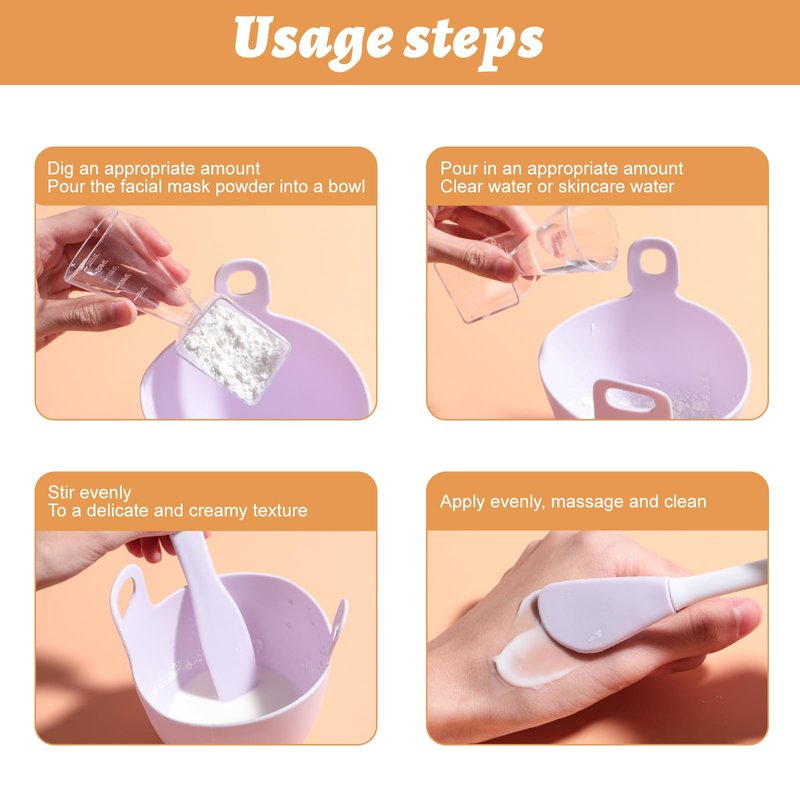 Usage steps

Dig an appropriate amount
Pour the facial mask powder into a bowl

Pour in an appropriate amount
Clear water or skincare water

Stir evenly
To a delicate and creamy texture

Apply evenly, massage and clean