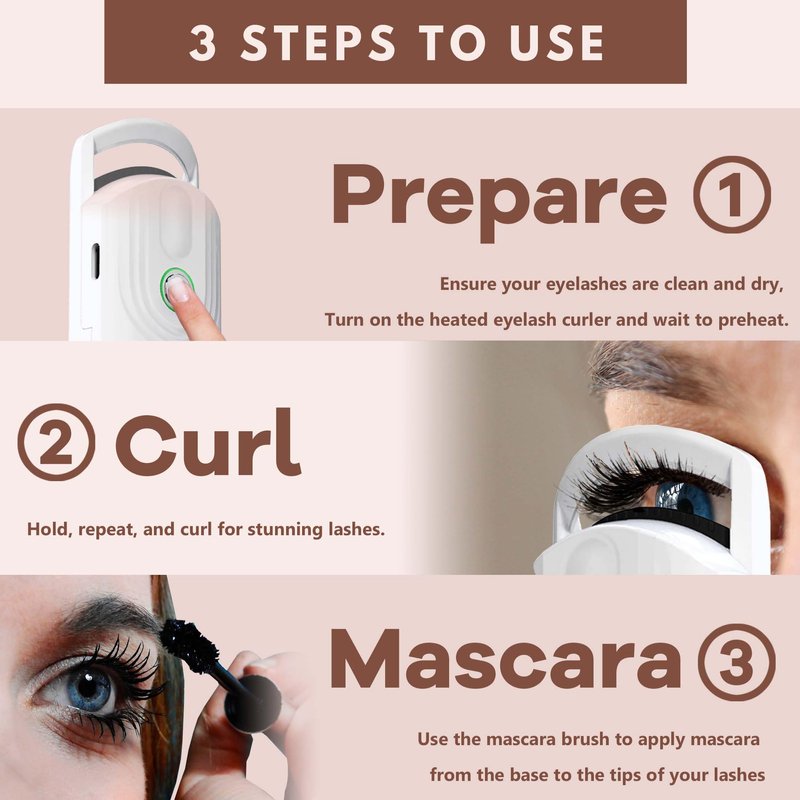 3 STEPS TO USE

Prepare ①

Ensure your eyelashes are clean and dry,

Turn on the heated eyelash curler and wait to preheat.

② Curl

Hold, repeat, and curl for stunning lashes.

Mascara ③

Use the mascara brush to apply mascara from the base to the tips of your lashes