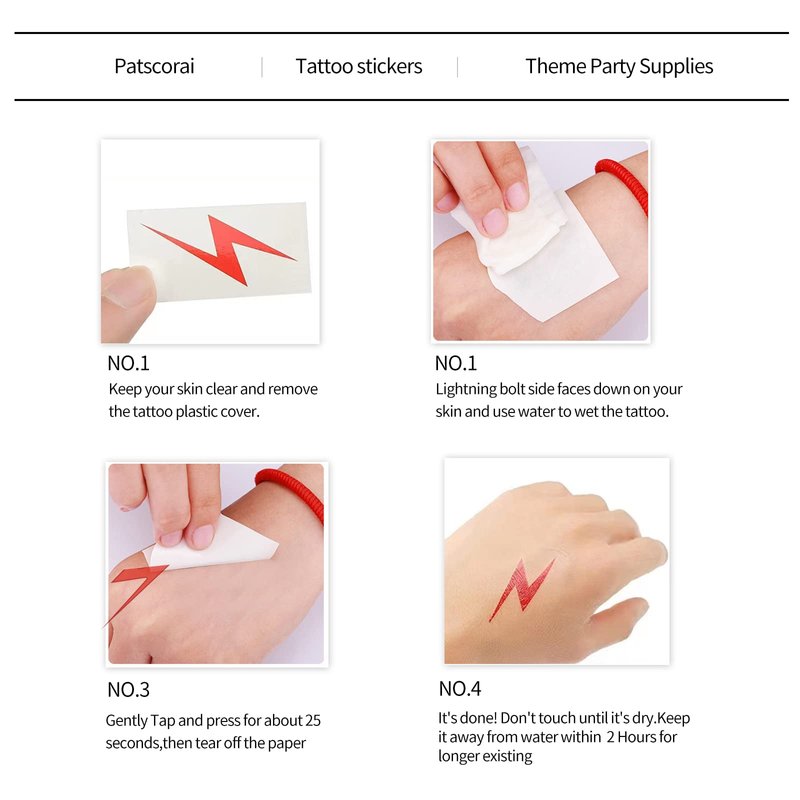 Patscorai | Tattoo stickers | Theme Party Supplies

NO.1
Keep your skin clear and remove the tattoo plastic cover.

NO.1
Lightning bolt side faces down on your skin and use water to wet the tattoo.

NO.3
Gently Tap and press for about 25 seconds,then tear off the paper

NO.4
It's done! Don't touch until it's dry.Keep it away from water within 2 Hours for longer existing