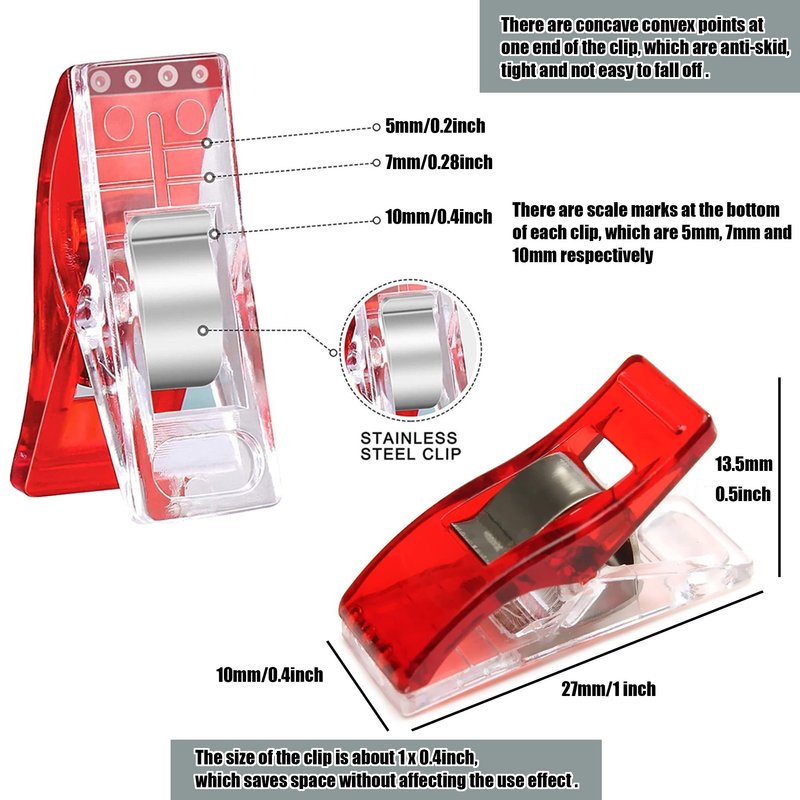 There are concave convex points at one end of the clip, which are anti-skid, tight and not easy to fall off .

5mm/0.2inch

7mm/0.28inch

10mm/0.4inch

There are scale marks at the bottom of each clip, which are 5mm, 7mm and 10mm respectively

STAINLESS STEEL CLIP

13.5mm
0.5inch

10mm/0.4inch

27mm/1 inch

The size of the clip is about 1 x 0.4inch, which saves space without affecting the use effect .