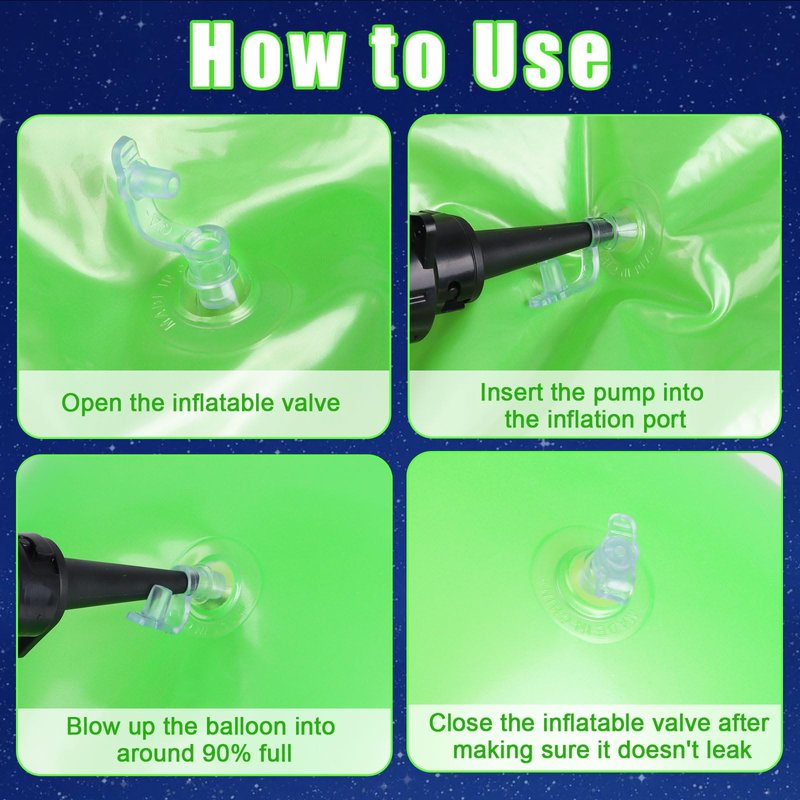 How to Use

Open the inflatable valve

Insert the pump into the inflation port

Blow up the balloon into around 90% full

Close the inflatable valve after making sure it doesn't leak