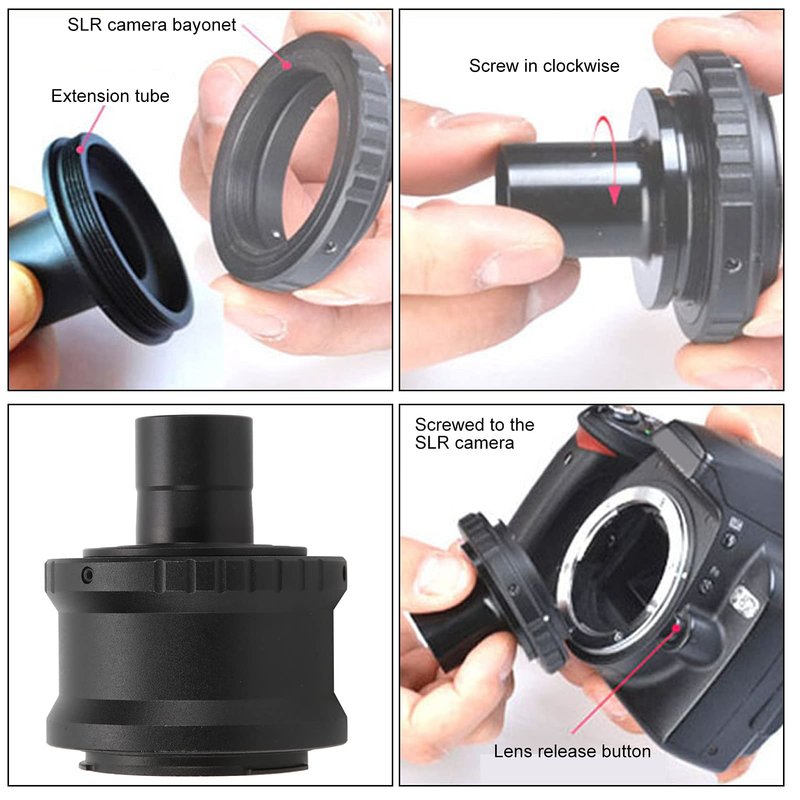 SLR camera bayonet

Extension tube

Screw in clockwise

Screwed to the SLR camera

Lens release button