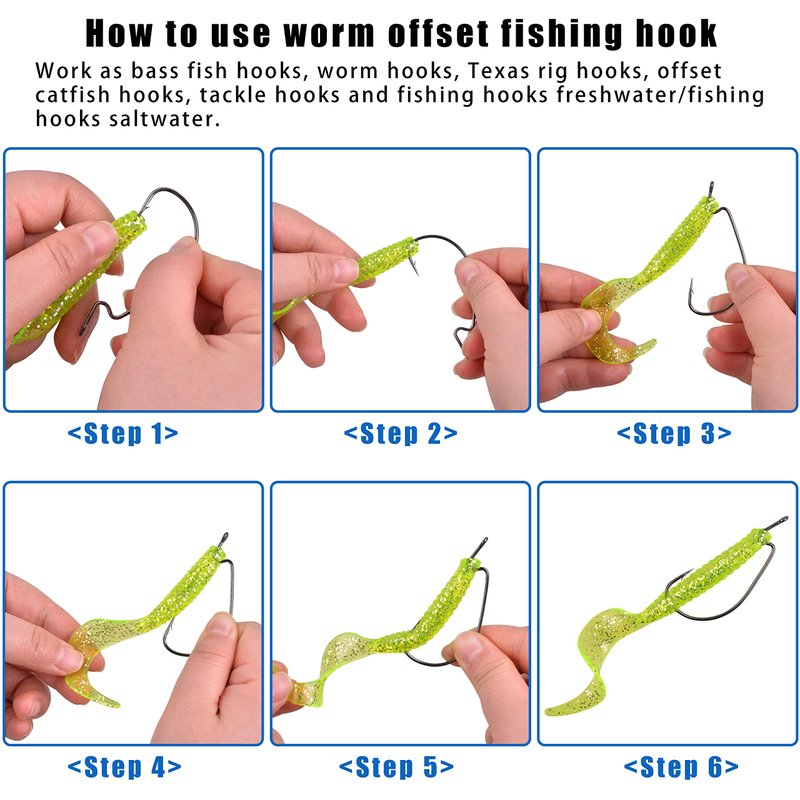 How to use worm offset fishing hook

Work as bass fish hooks, worm hooks, Texas rig hooks, offset catfish hooks, tackle hooks and fishing hooks freshwater/fishing hooks saltwater.

<Step 1>

<Step 2>

<Step 3>

<Step 4>

<Step 5>

<Step 6>