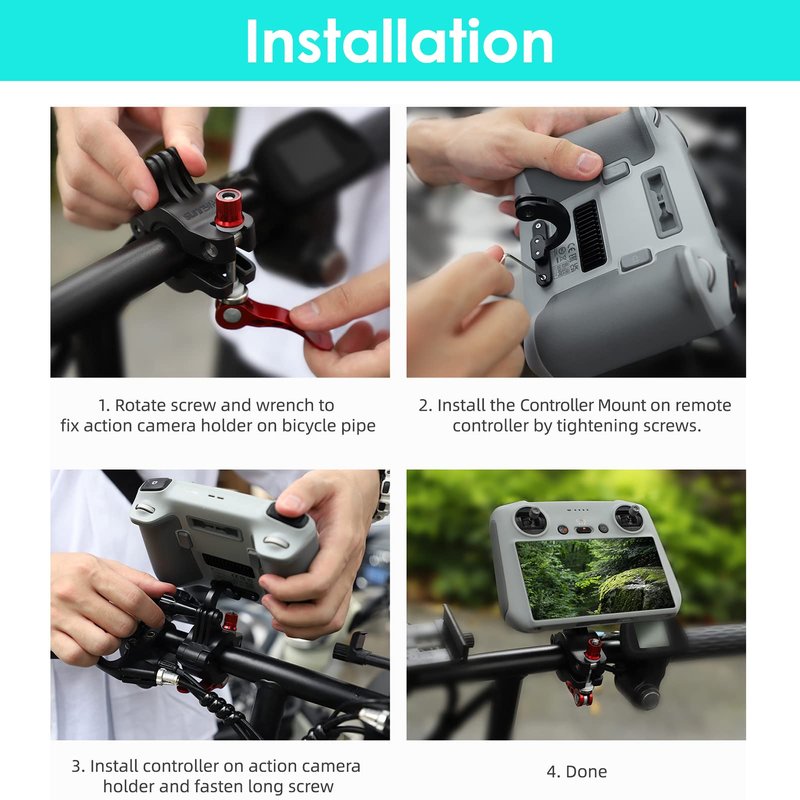 Installation

1. Rotate screw and wrench to fix action camera holder on bicycle pipe

2. Install the Controller Mount on remote controller by tightening screws.

3. Install controller on action camera holder and fasten long screw

4. Done