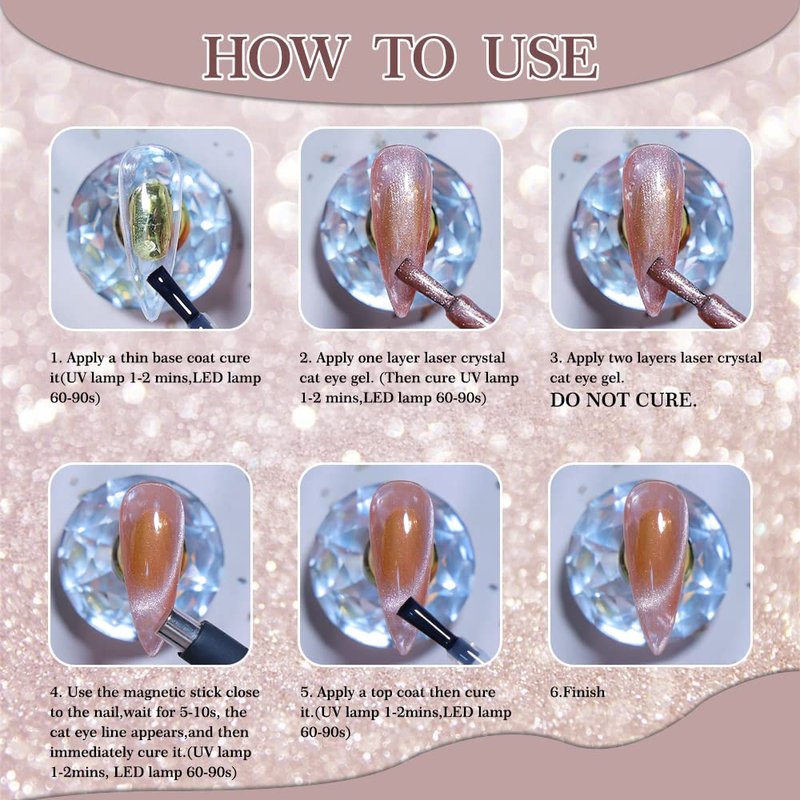 HOW TO USE

1. Apply a thin base coat cure it(UV lamp 1-2 mins,LED lamp 60-90s)

2. Apply one layer laser crystal cat eye gel. (Then cure UV lamp 1-2 mins,LED lamp 60-90s)

3. Apply two layers laser crystal cat eye gel.
DO NOT CURE.

4. Use the magnetic stick close to the nail,wait for 5-10s, the cat eye line appears,and then immediately cure it.(UV lamp 1-2mins, LED lamp 60-90s)

5. Apply a top coat then cure it.(UV lamp 1-2mins,LED lamp 60-90s)

6.Finish