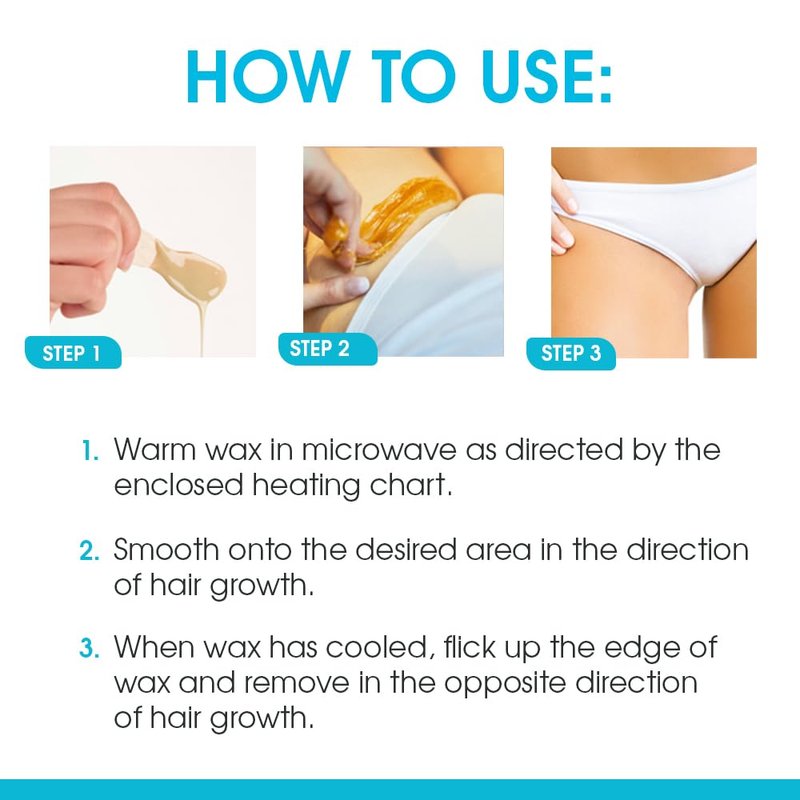 HOW TO USE:

STEP 1

STEP 2

STEP 3

1. Warm wax in microwave as directed by the enclosed heating chart.

2. Smooth onto the desired area in the direction of hair growth.

3. When wax has cooled, flick up the edge of wax and remove in the opposite direction of hair growth.