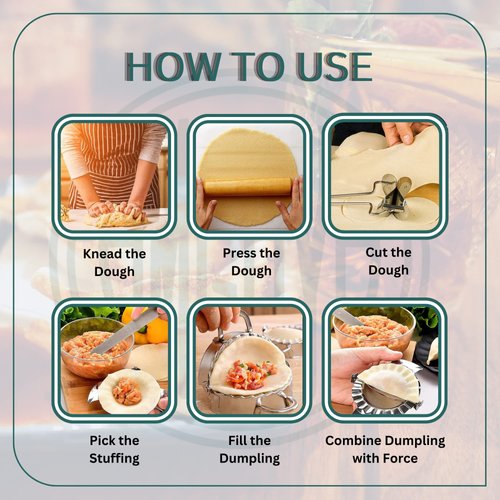 HOW TO USE

Knead the Dough

Press the Dough

Cut the Dough

Pick the Stuffing

Fill the Dumpling

Combine Dumpling with Force