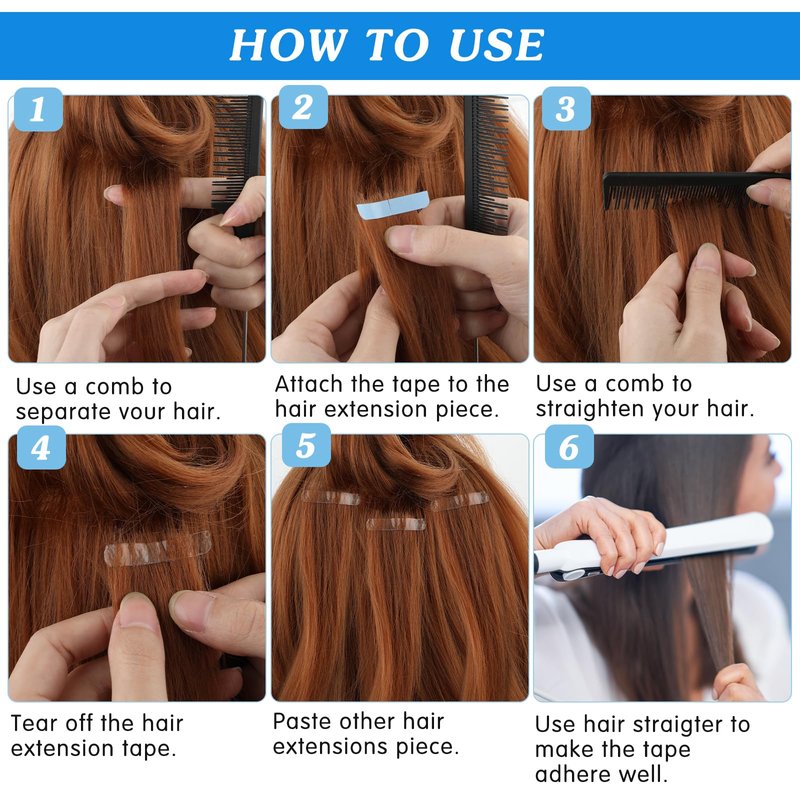 HOW TO USE

1

Use a comb to separate your hair.

2

Attach the tape to the hair extension piece.

3

Use a comb to straighten your hair.

4

Tear off the hair extension tape.

5

Paste other hair extensions piece.

6

Use hair straigter to make the tape adhere well.