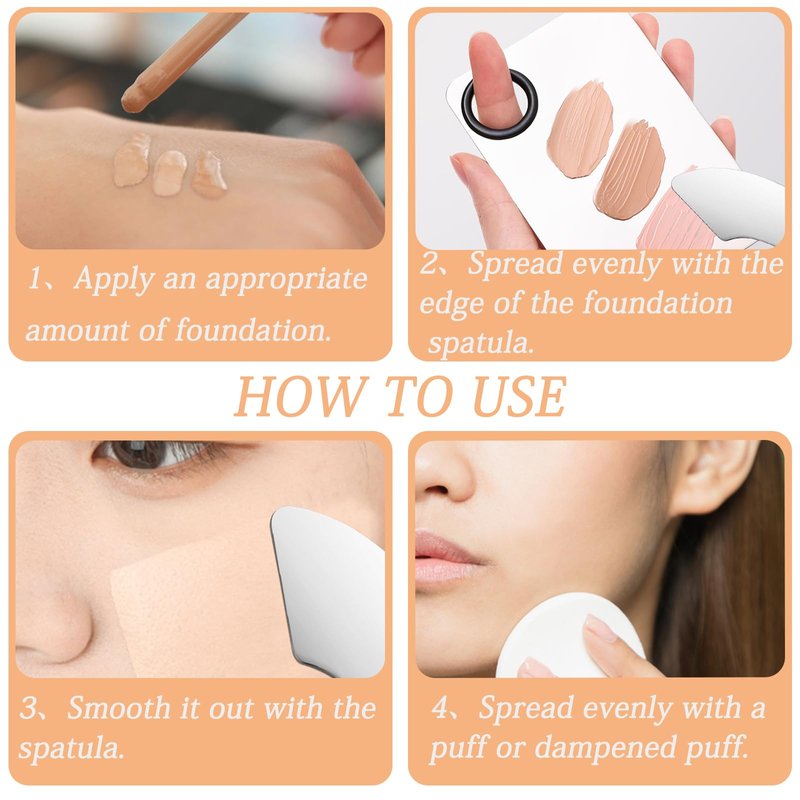 1、Apply an appropriate amount of foundation.

2、Spread evenly with the edge of the foundation spatula.

HOW TO USE

3、Smooth it out with the spatula.

4、Spread evenly with a puff or dampened puff.