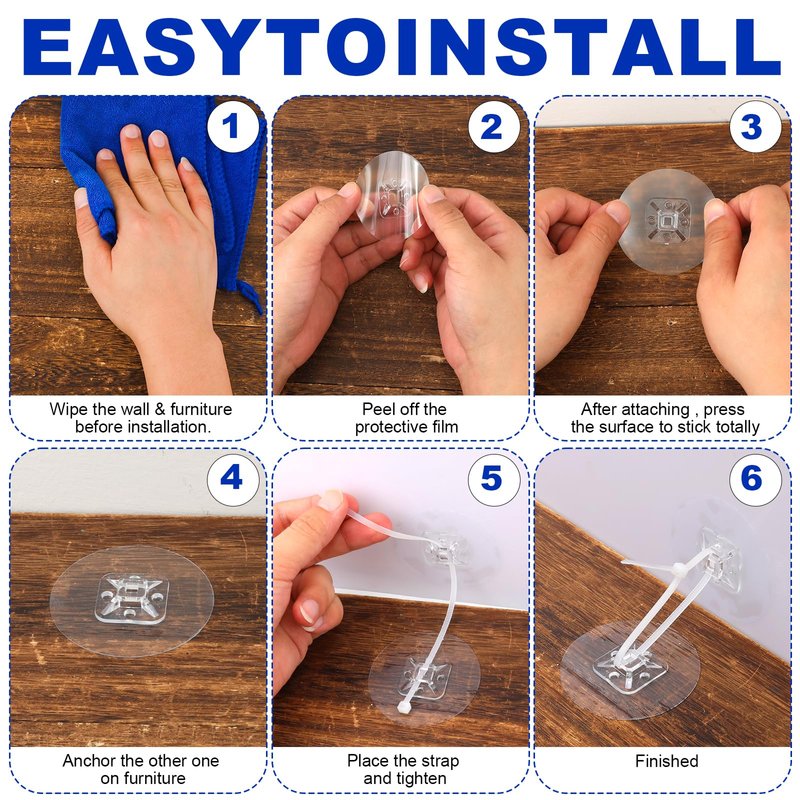 EASYTOINSTALL

1
Wipe the wall & furniture before installation.

2
Peel off the protective film

3
After attaching , press the surface to stick totally

4
Anchor the other one on furniture

5
Place the strap and tighten

6
Finished