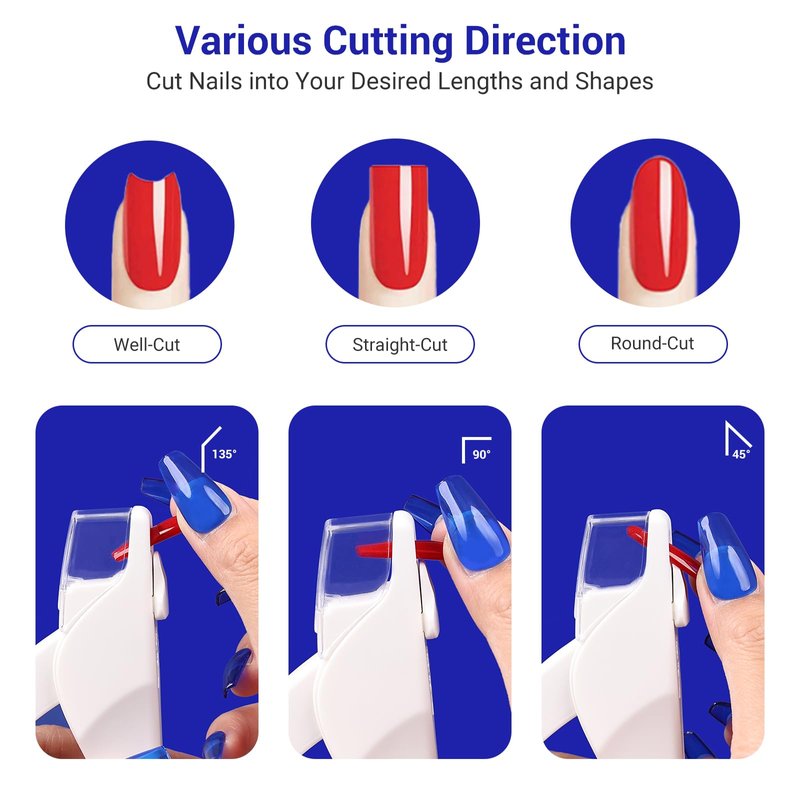 Various Cutting Direction

Cut Nails into Your Desired Lengths and Shapes

Well-Cut

Straight-Cut

Round-Cut

135°

90°

45°