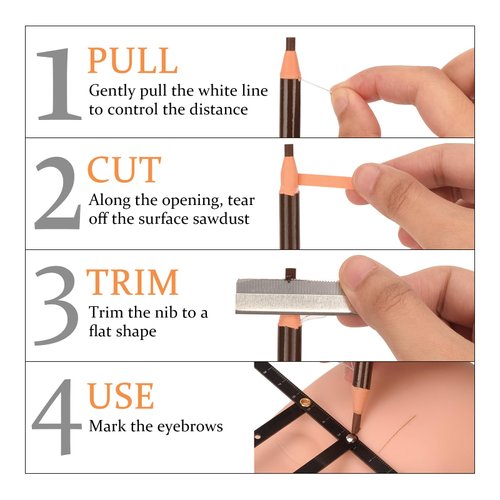 1 PULL
Gently pull the white line to control the distance

2 CUT
Along the opening, tear off the surface sawdust

3 TRIM
Trim the nib to a flat shape

4 USE
Mark the eyebrows