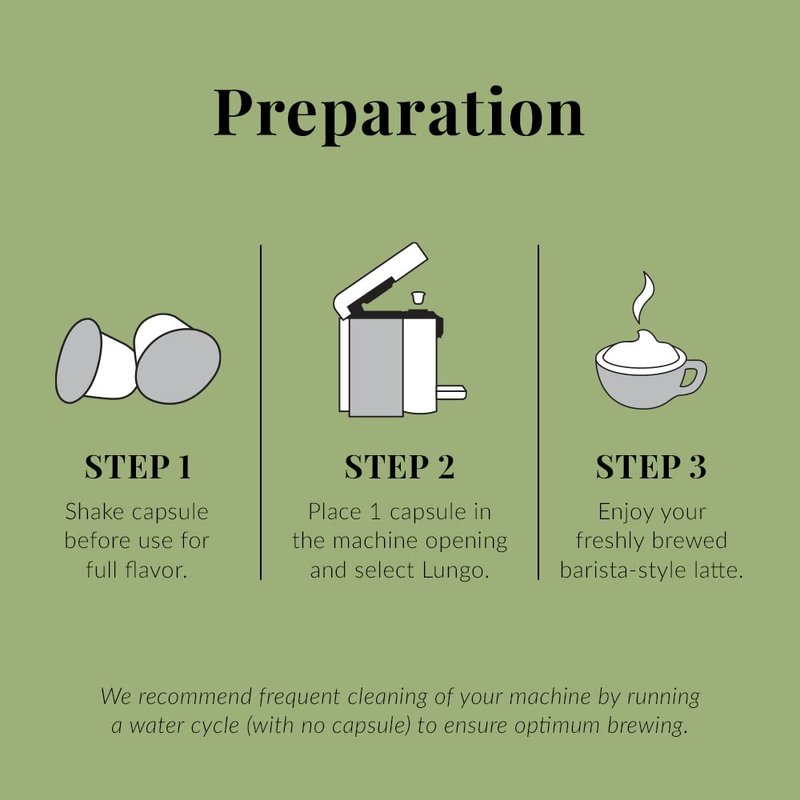 Preparation

STEP 1
Shake capsule before use for full flavor.

STEP 2
Place 1 capsule in the machine opening and select Lungo.

STEP 3
Enjoy your freshly brewed barista-style latte.

We recommend frequent cleaning of your machine by running a water cycle (with no capsule) to ensure optimum brewing.