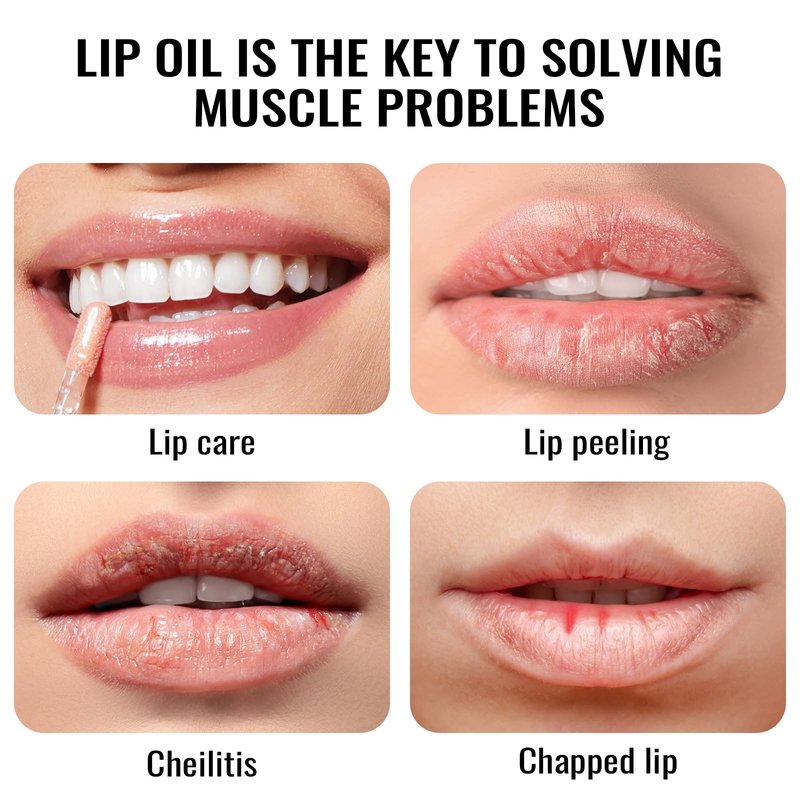 LIP OIL IS THE KEY TO SOLVING MUSCLE PROBLEMS

Lip care

Lip peeling

Cheilitis

Chapped lip