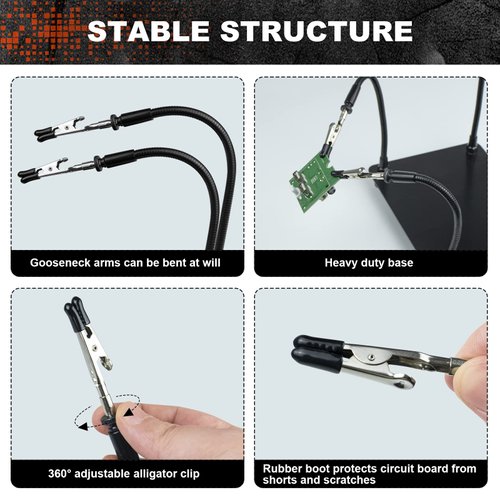 STABLE STRUCTURE

Gooseneck arms can be bent at will

Heavy duty base

360° adjustable alligator clip

Rubber boot protects circuit board from shorts and scratches