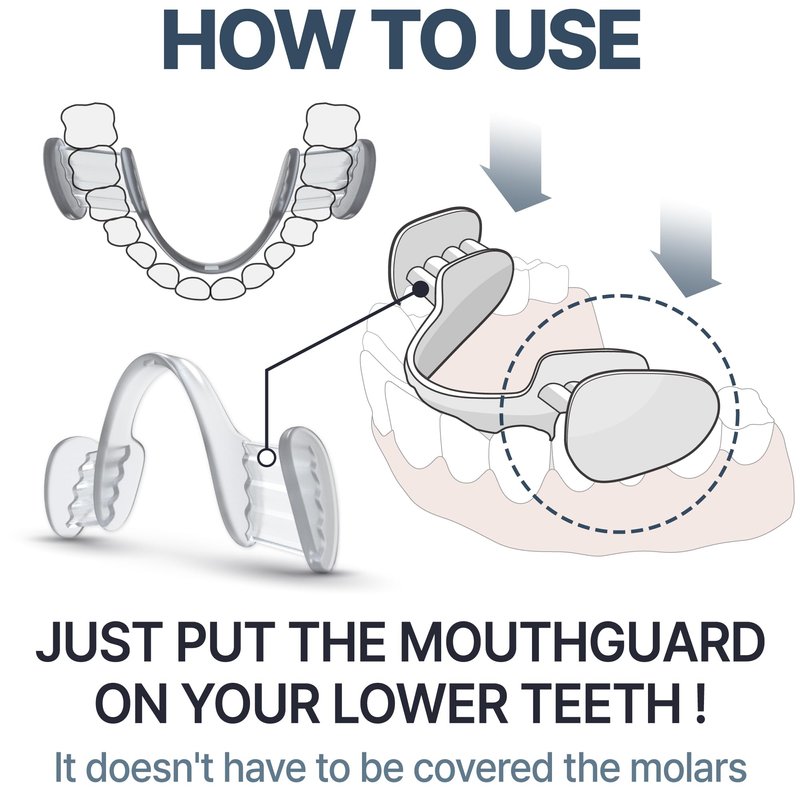 HOW TO USE

JUST PUT THE MOUTHGUARD ON YOUR LOWER TEETH !

It doesn't have to be covered the molars