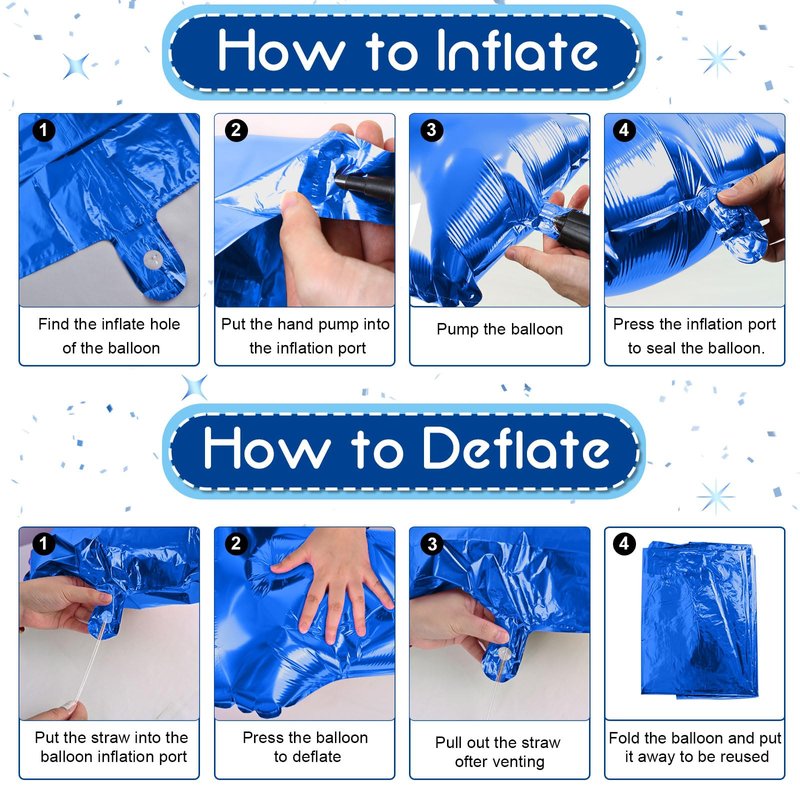 How to Inflate

1
Find the inflate hole of the balloon

2
Put the hand pump into the inflation port

3
Pump the balloon

4
Press the inflation port to seal the balloon.

How to Deflate

1
Put the straw into the balloon inflation port

2
Press the balloon to deflate

3
Pull out the straw ofter venting

4
Fold the balloon and put it away to be reused