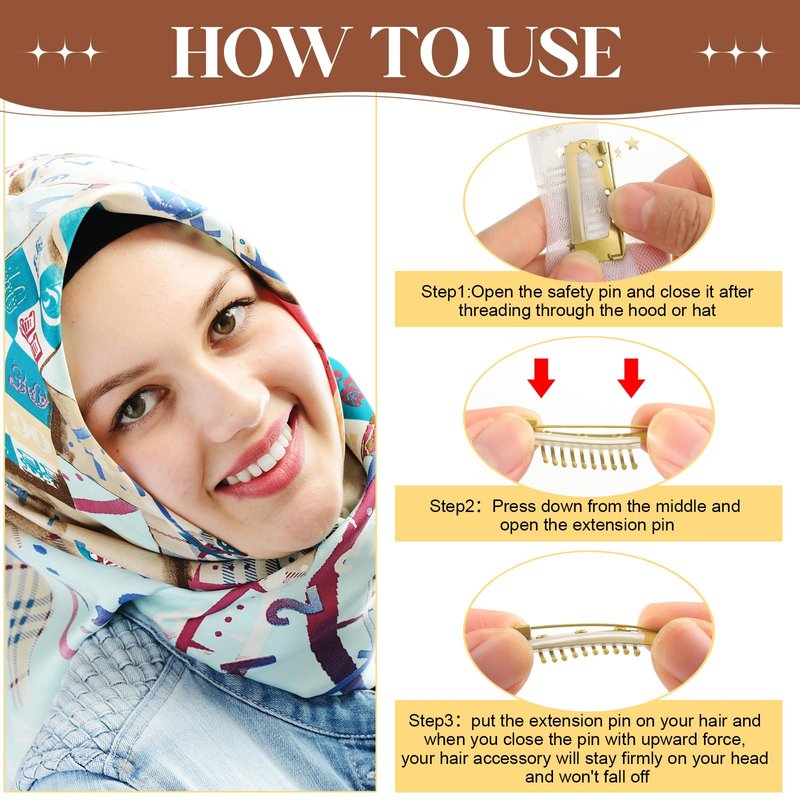 HOW TO USE

Step1:Open the safety pin and close it after threading through the hood or hat

Step2: Press down from the middle and open the extension pin

Step3: put the extension pin on your hair and when you close the pin with upward force, your hair accessory will stay firmly on your head and won't fall off