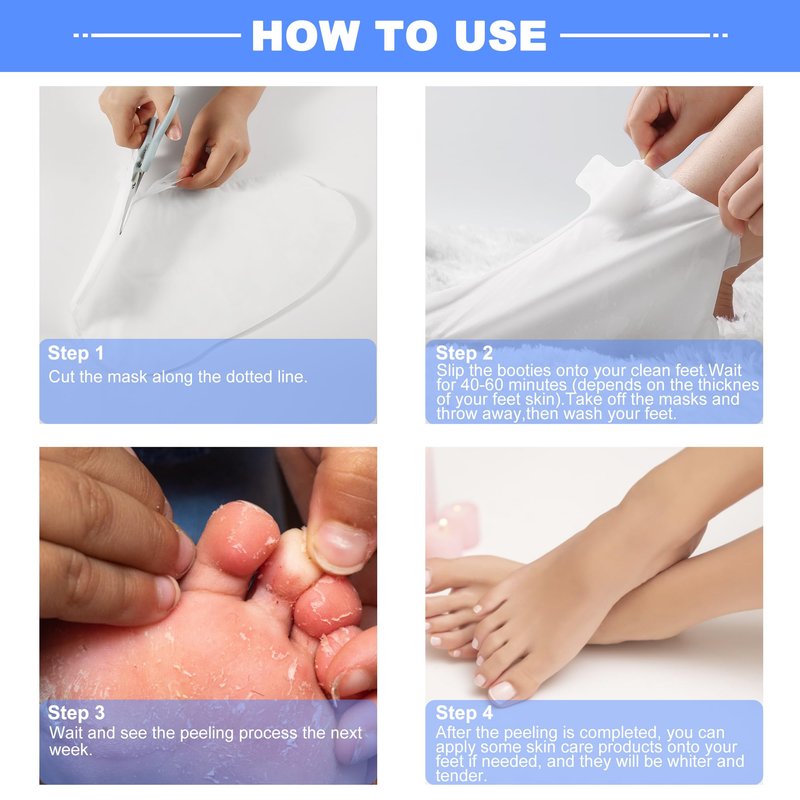 HOW TO USE

Step 1
Cut the mask along the dotted line.

Step 2
Slip the booties onto your clean feet.Wait for 40-60 minutes (depends on the thicknes of your feet skin).Take off the masks and throw away,then wash your feet.

Step 3
Wait and see the peeling process the next week.

Step 4
After the peeling is completed, you can apply some skin care products onto your feet if needed, and they will be whiter and tender.