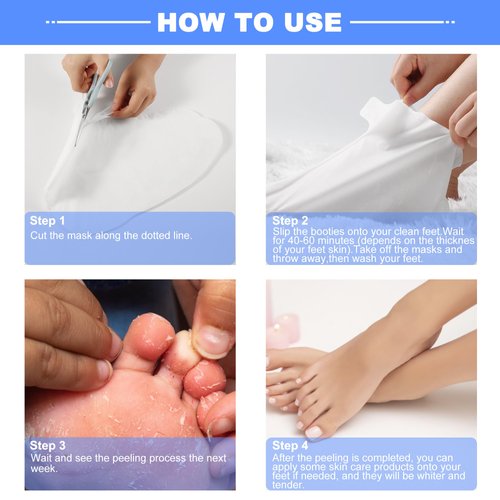 HOW TO USE

Step 1
Cut the mask along the dotted line.

Step 2
Slip the booties onto your clean feet.Wait for 40-60 minutes (depends on the thicknes of your feet skin).Take off the masks and throw away,then wash your feet.

Step 3
Wait and see the peeling process the next week.

Step 4
After the peeling is completed, you can apply some skin care products onto your feet if needed, and they will be whiter and tender.