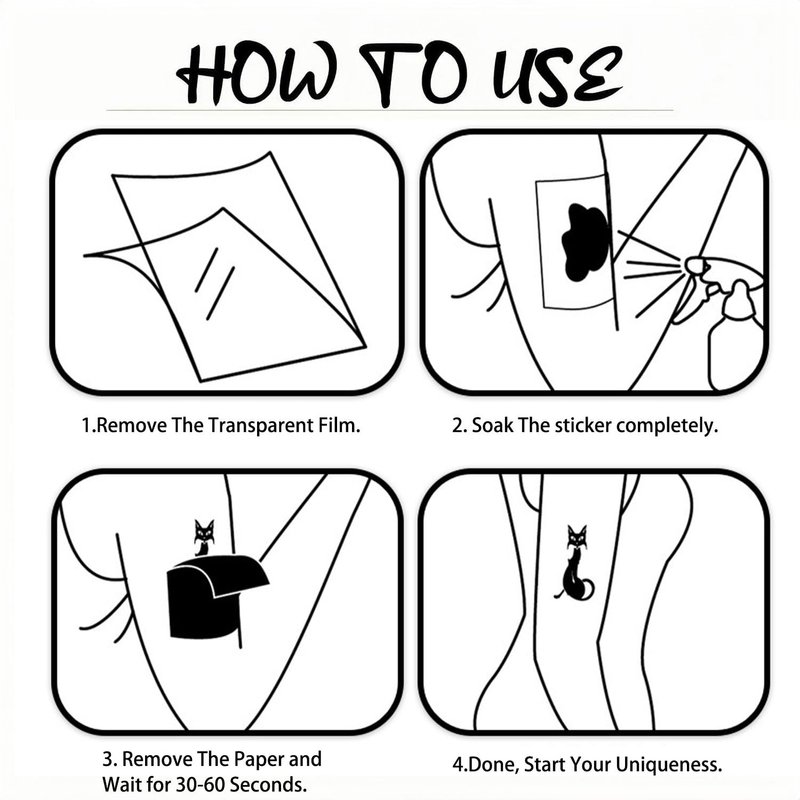 HOW TO USE

1.Remove The Transparent Film.

2. Soak The sticker completely.

3. Remove The Paper and Wait for 30-60 Seconds.

4.Done, Start Your Uniqueness.