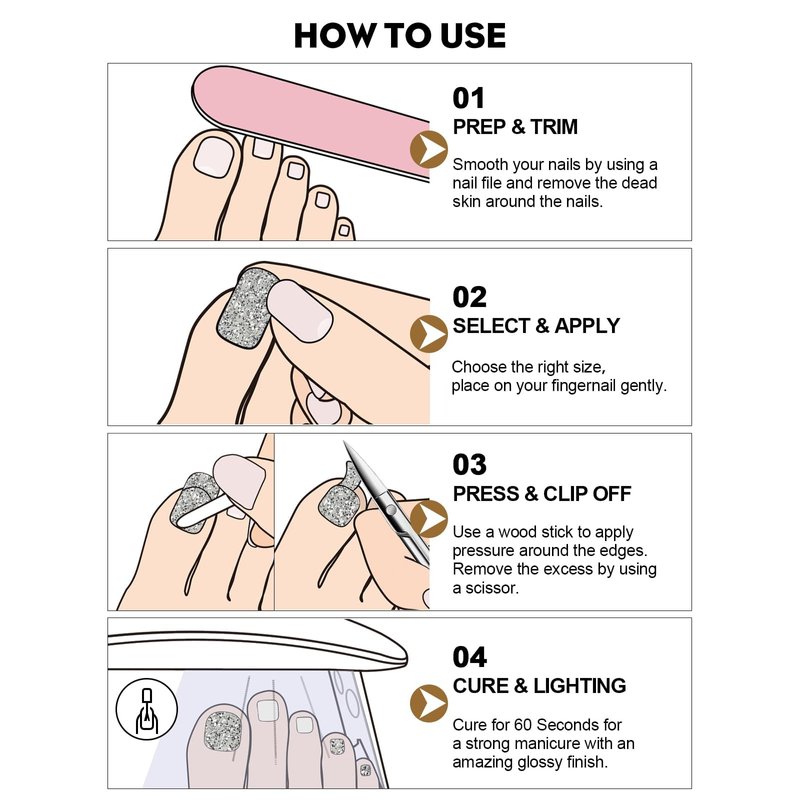 HOW TO USE

01
PREP & TRIM
Smooth your nails by using a nail file and remove the dead skin around the nails.

02
SELECT & APPLY
Choose the right size, place on your fingernail gently.

03
PRESS & CLIP OFF
Use a wood stick to apply pressure around the edges. Remove the excess by using a scissor.

04
CURE & LIGHTING
Cure for 60 Seconds for a strong manicure with an amazing glossy finish.