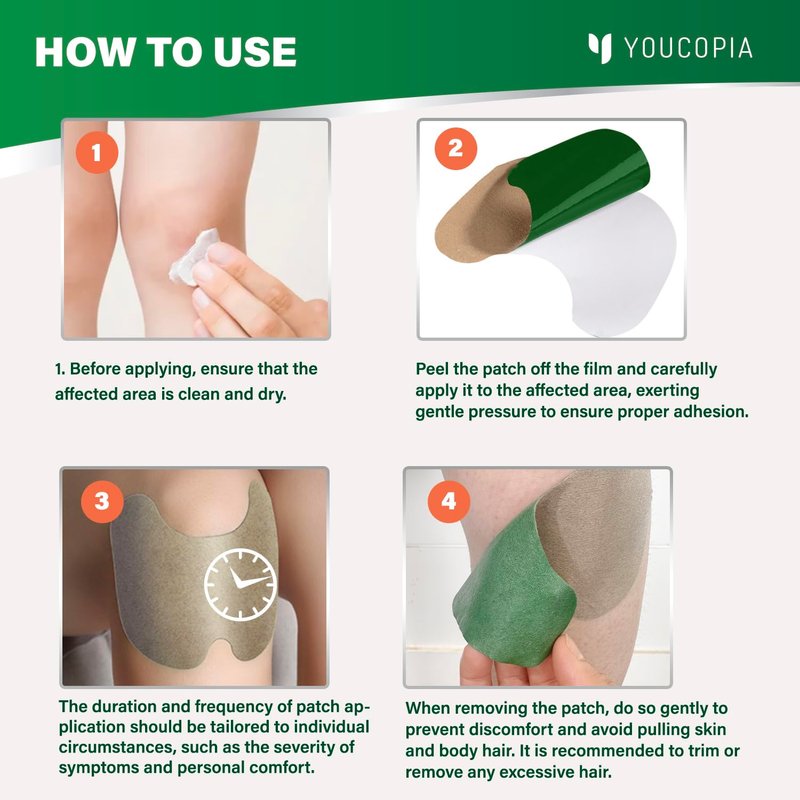 HOW TO USE

YOUCOPIA

1

1. Before applying, ensure that the affected area is clean and dry.

2

Peel the patch off the film and carefully apply it to the affected area, exerting gentle pressure to ensure proper adhesion.

3

The duration and frequency of patch application should be tailored to individual circumstances, such as the severity of symptoms and personal comfort.

4

When removing the patch, do so gently to prevent discomfort and avoid pulling skin and body hair. It is recommended to trim or remove any excessive hair.