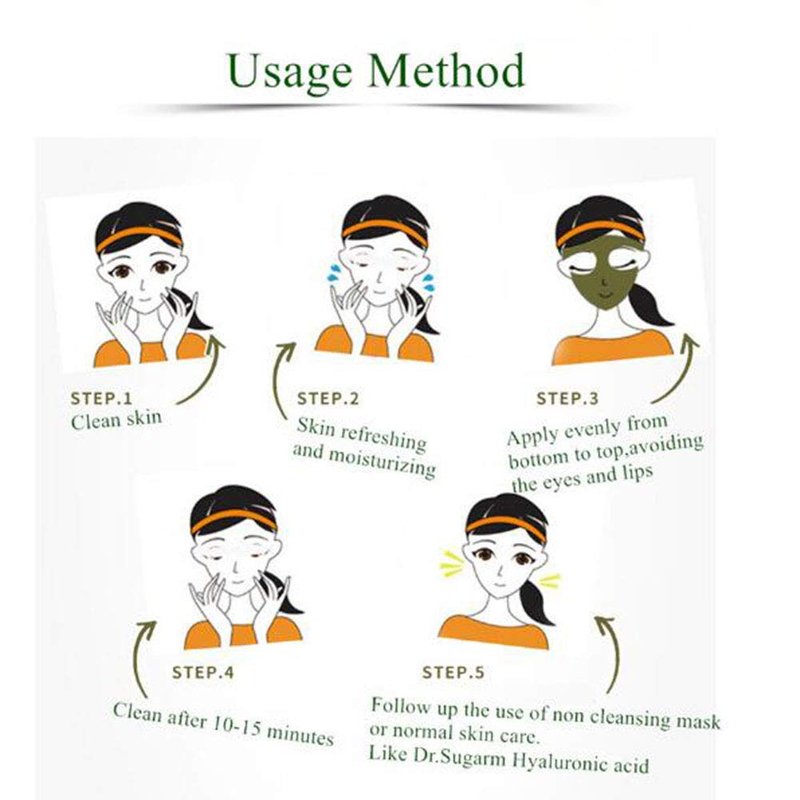 Usage Method

STEP.1
Clean skin

STEP.2
Skin refreshing and moisturizing

STEP.3
Apply evenly from bottom to top,avoiding the eyes and lips

STEP.4
Clean after 10-15 minutes

STEP.5
Follow up the use of non cleansing mask or normal skin care.
Like Dr.Sugarm Hyaluronic acid