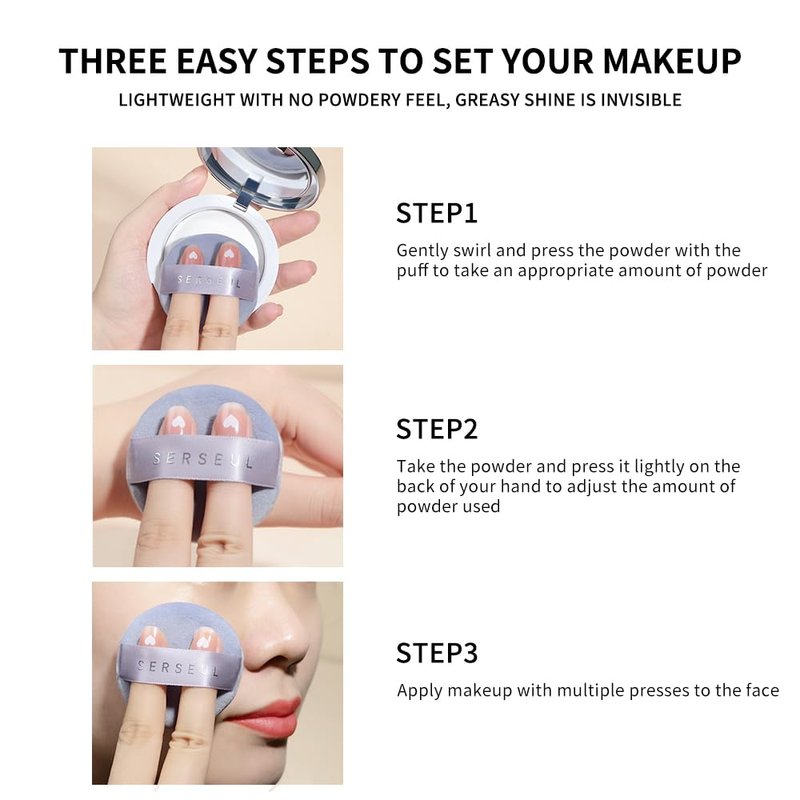 THREE EASY STEPS TO SET YOUR MAKEUP
LIGHTWEIGHT WITH NO POWDERY FEEL, GREASY SHINE IS INVISIBLE

SERSEUL

STEP1
Gently swirl and press the powder with the puff to take an appropriate amount of powder

SERSEUL

STEP2
Take the powder and press it lightly on the back of your hand to adjust the amount of powder used

SERSEUL

STEP3
Apply makeup with multiple presses to the face