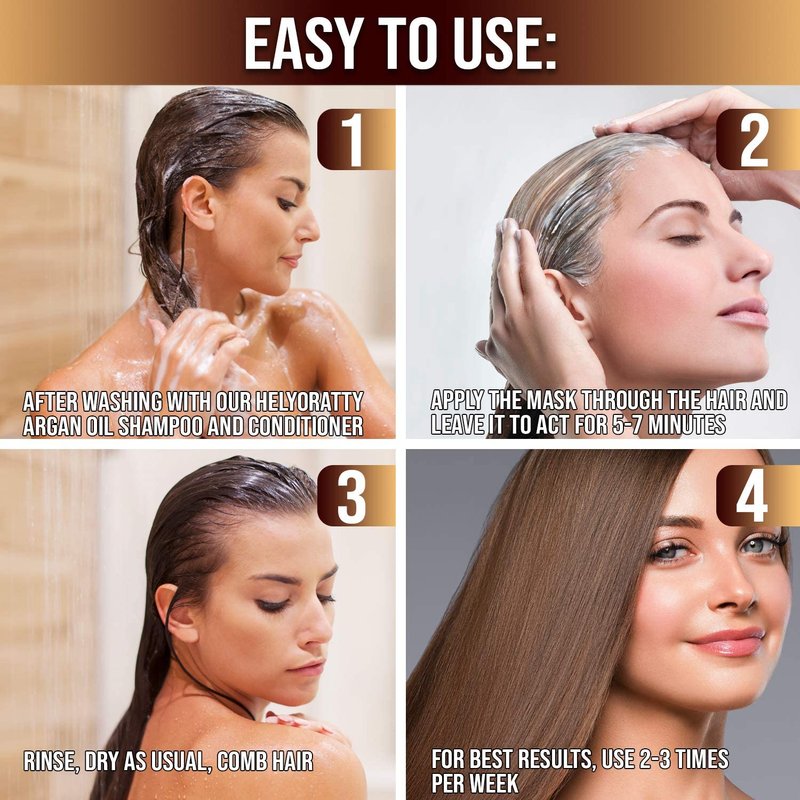 EASY TO USE:

1

AFTER WASHING WITH OUR HELYORATTY ARGAN OIL SHAMPOO AND CONDITIONER

2

APPLY THE MASK THROUGH THE HAIR AND LEAVE IT TO ACT FOR 5-7 MINUTES

3

RINSE, DRY AS USUAL, COMB HAIR

4

FOR BEST RESULTS, USE 2-3 TIMES PER WEEK